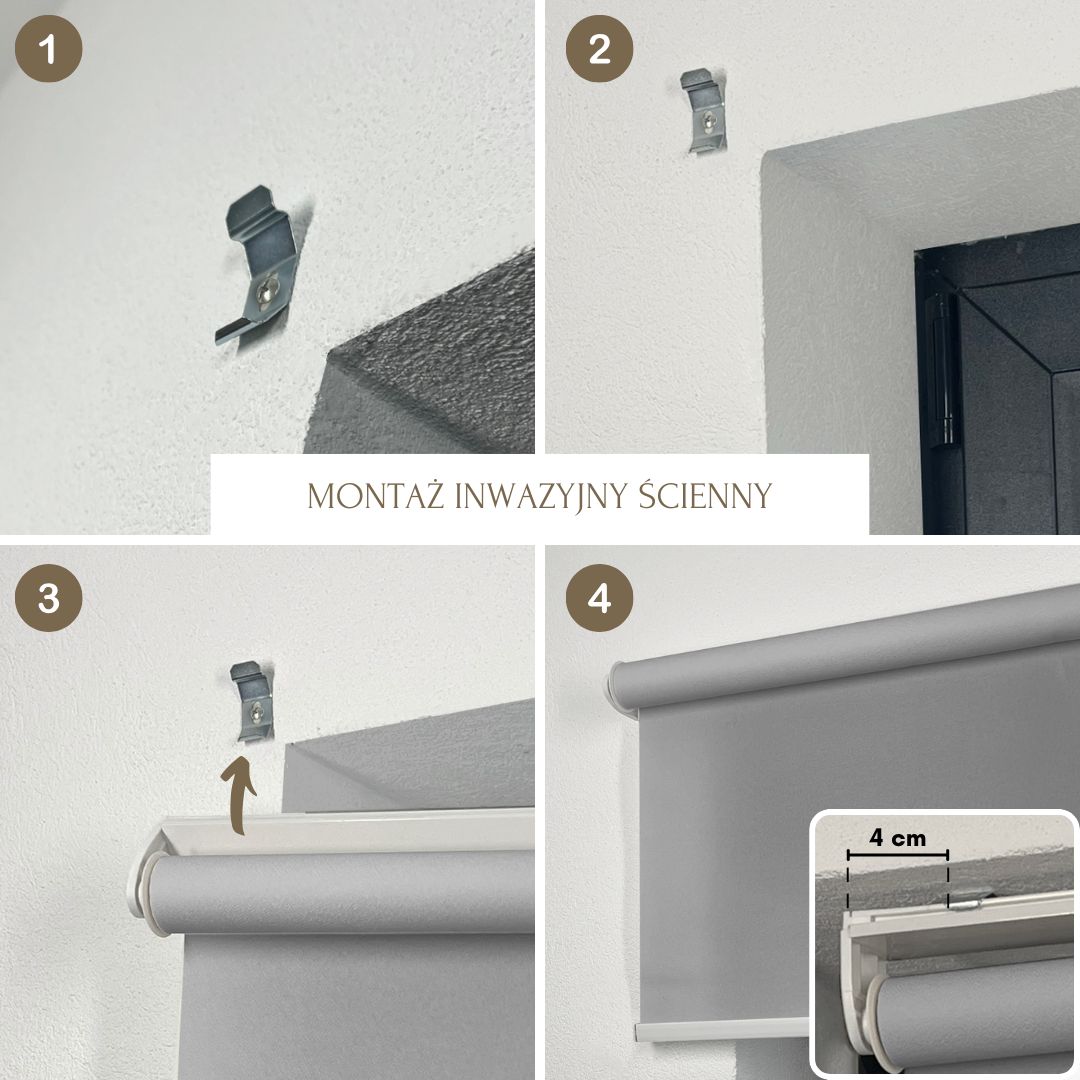 1

2

MONTAŻ INWAZYJNY ŚCIENNY

3

4

4 cm